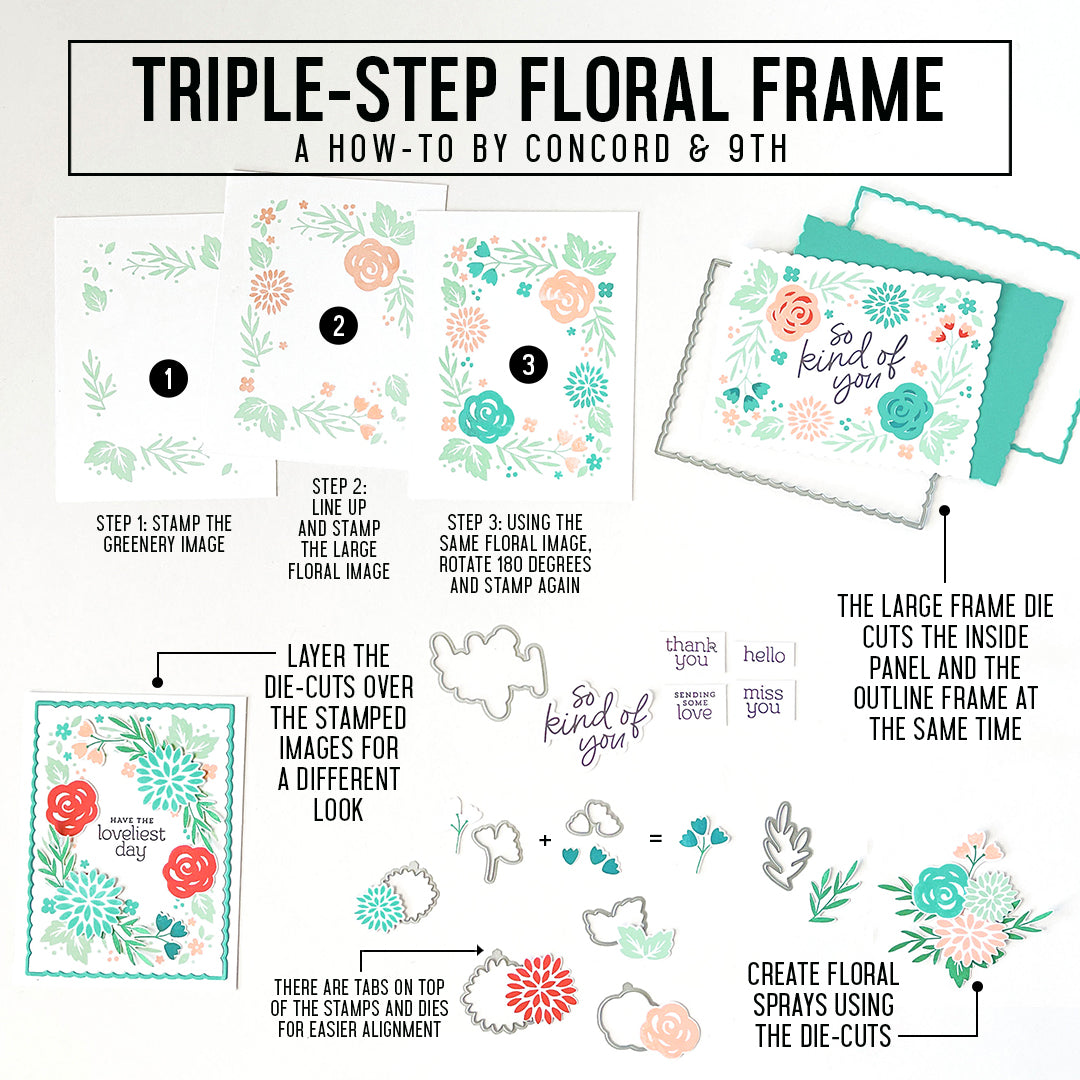 TRIPLE-STEP FLORAL FRAME
A HOW-TO BY CONCORD & 9TH

1

2

3

STEP 1: STAMP THE GREENERY IMAGE

STEP 2: LINE UP AND STAMP THE LARGE FLORAL IMAGE

STEP 3: USING THE SAME FLORAL IMAGE, ROTATE 180 DEGREES AND STAMP AGAIN

so kind of you

THE LARGE FRAME DIE CUTS THE INSIDE PANEL AND THE OUTLINE FRAME AT THE SAME TIME

LAYER THE DIE-CUTS OVER THE STAMPED IMAGES FOR A DIFFERENT LOOK

HAVE THE loveliest day

so kind of you

thank you

hello

SENDING SOME love

miss you

+

=

THERE ARE TABS ON TOP OF THE STAMPS AND DIES FOR EASIER ALIGNMENT

CREATE FLORAL SPRAYS USING THE DIE-CUTS