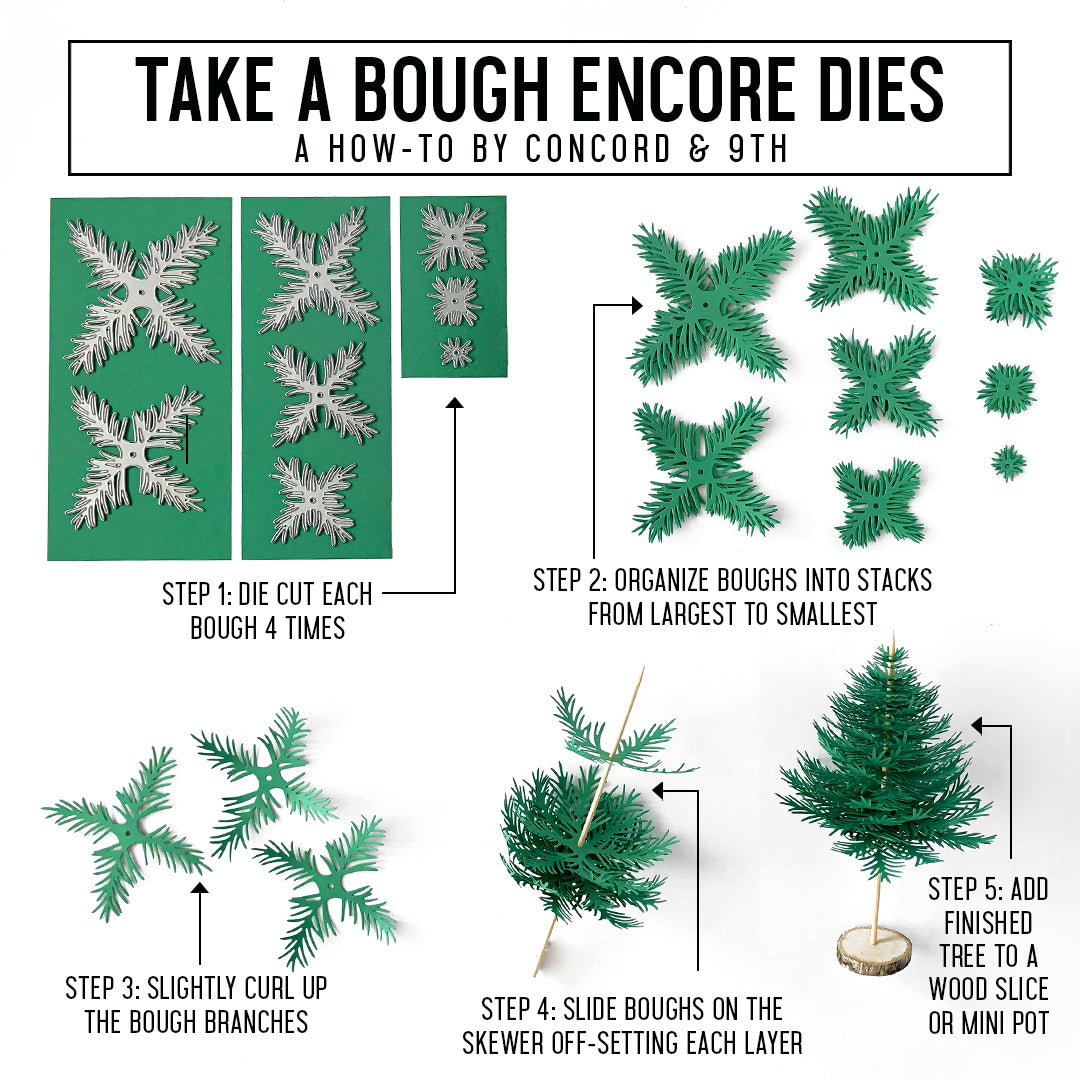 TAKE A BOUGH ENCORE DIES
A HOW-TO BY CONCORD & 9TH

STEP 1: DIE CUT EACH BOUGH 4 TIMES

STEP 2: ORGANIZE BOUGHS INTO STACKS FROM LARGEST TO SMALLEST

STEP 3: SLIGHTLY CURL UP THE BOUGH BRANCHES

STEP 4: SLIDE BOUGHS ON THE SKEWER OFF-SETTING EACH LAYER

STEP 5: ADD FINISHED TREE TO A WOOD SLICE OR MINI POT