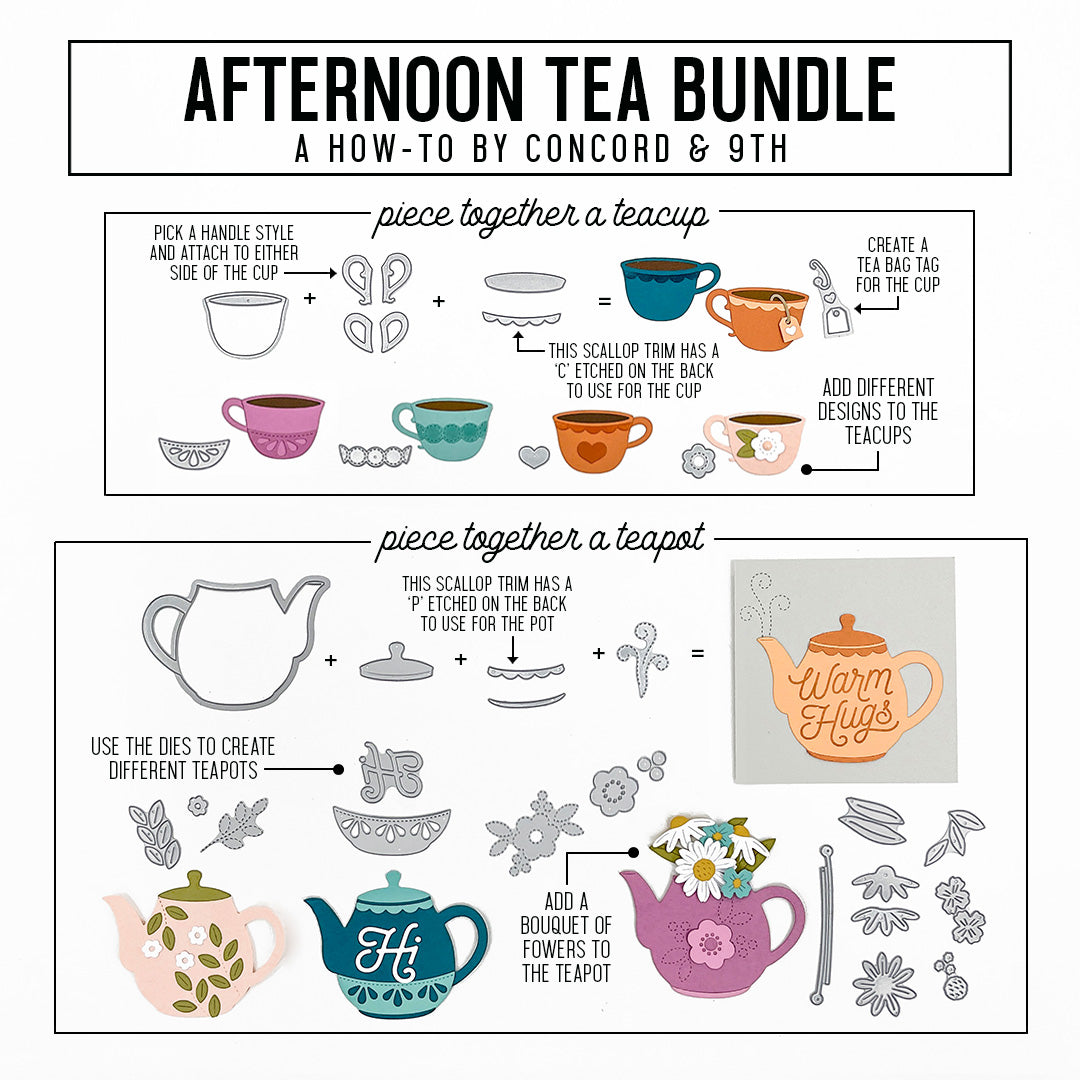 AFTERNOON TEA BUNDLE
A HOW-TO BY CONCORD & 9TH

piece together a teacup

PICK A HANDLE STYLE AND ATTACH TO EITHER SIDE OF THE CUP

+ + =

CREATE A TEA BAG TAG FOR THE CUP

THIS SCALLOP TRIM HAS A 'C' ETCHED ON THE BACK TO USE FOR THE CUP

ADD DIFFERENT DESIGNS TO THE TEACUPS

piece together a teapot

THIS SCALLOP TRIM HAS A 'P' ETCHED ON THE BACK TO USE FOR THE POT

+ + + =

Warm Hugs

USE THE DIES TO CREATE DIFFERENT TEAPOTS

Hi

Hi

ADD A BOUQUET OF FOWERS TO THE TEAPOT